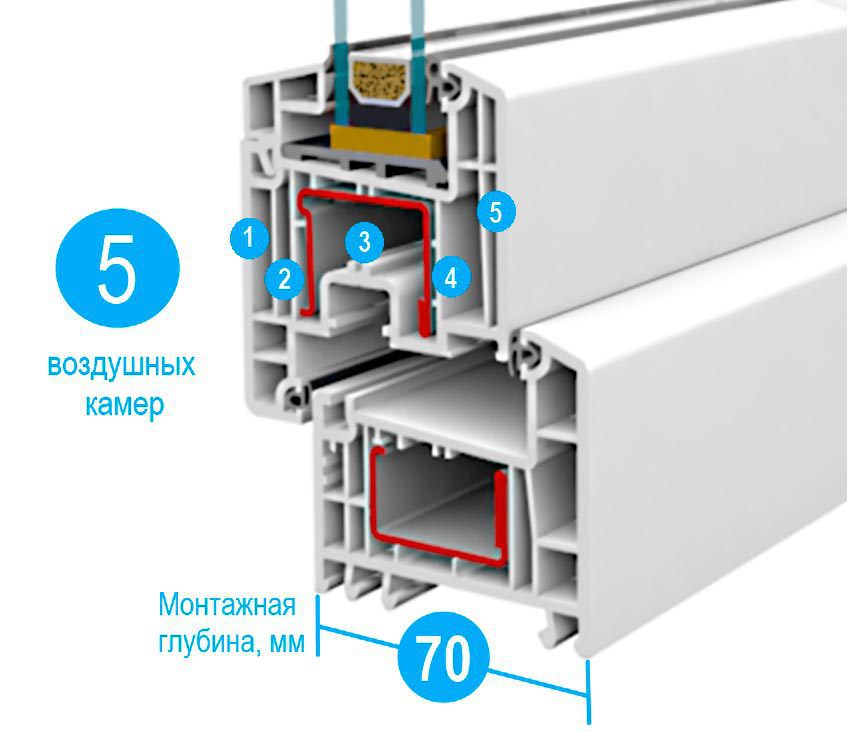 5
воздушных камер

1
2
3
4
5

Монтажная глубина, мм
70